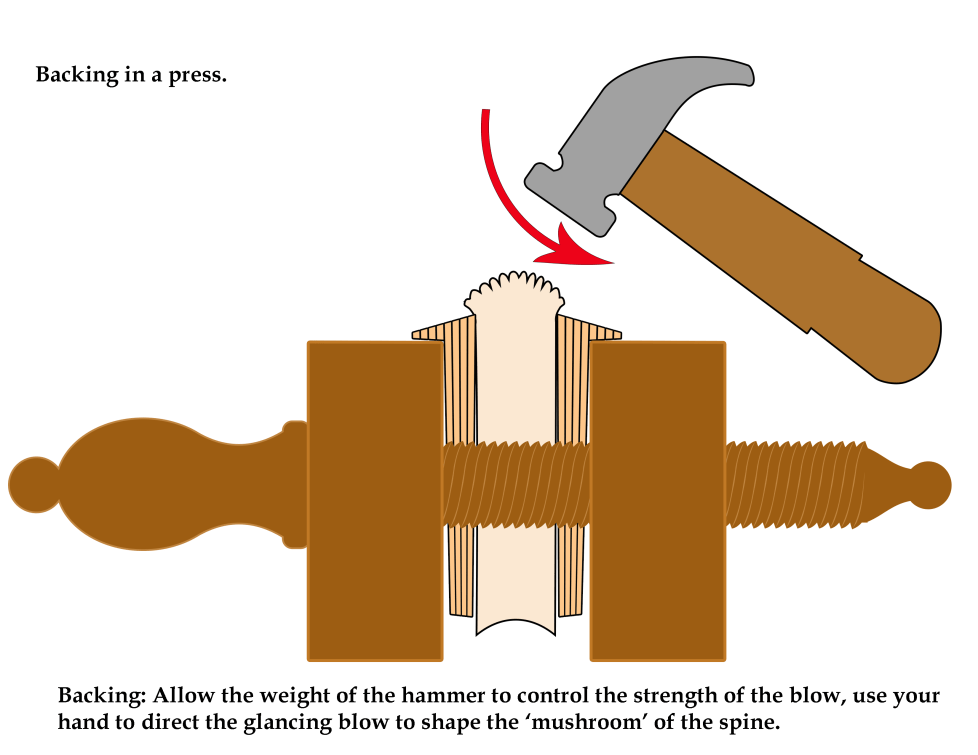 Backing in a press.

Backing: Allow the weight of the hammer to control the strength of the blow, use your hand to direct the glancing blow to shape the ‘mushroom’ of the spine.