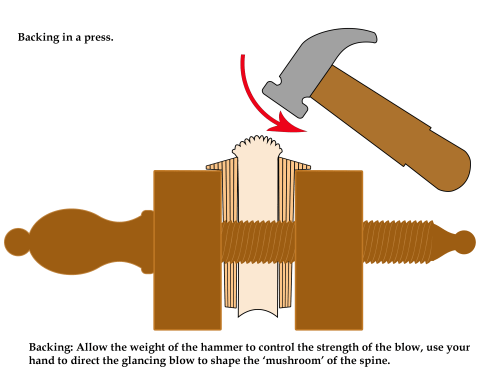 Backing in a press.

Backing: Allow the weight of the hammer to control the strength of the blow, use your hand to direct the glancing blow to shape the ‘mushroom’ of the spine.